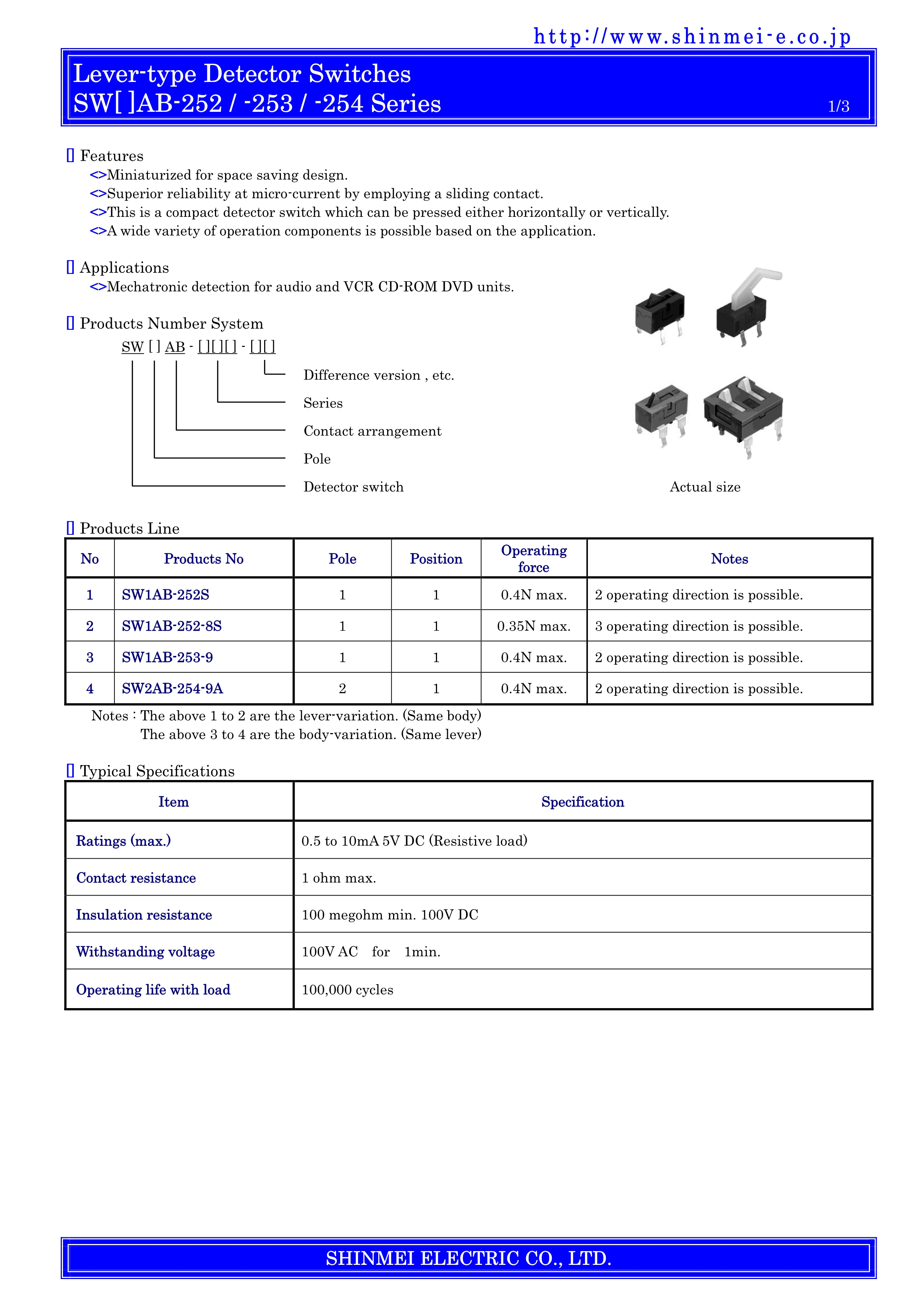 http://www.shinmei-e.co.jp

Lever-type Detector Switches
SW[ ]AB-252 / -253 / -254 Series 1/3

▯ Features
<>Miniaturized for space saving design.
<>Superior reliability at micro-current by employing a sliding contact.
<>This is a compact detector switch which can be pressed either horizontally or vertically.
<>A wide variety of operation components is possible based on the application.

▯ Applications
<>Mechatronic detection for audio and VCR CD-ROM DVD units.

▯ Products Number System
SW [ ] AB - [ ][ ][ ] - [ ][ ]
Difference version , etc.
Series
Contact arrangement
Pole
Detector switch

Actual size

▯ Products Line

| No | Products No | Pole | Position | Operating force | Notes |
|---|---|---|---|---|---|
| 1 | SW1AB-252S | 1 | 1 | 0.4N max. | 2 operating direction is possible. |
| 2 | SW1AB-252-8S | 1 | 1 | 0.35N max. | 3 operating direction is possible. |
| 3 | SW1AB-253-9 | 1 | 1 | 0.4N max. | 2 operating direction is possible. |
| 4 | SW2AB-254-9A | 2 | 1 | 0.4N max. | 2 operating direction is possible. |

Notes : The above 1 to 2 are the lever-variation. (Same body)
The above 3 to 4 are the body-variation. (Same lever)

▯ Typical Specifications

| Item | Specification |
|---|---|
| Ratings (max.) | 0.5 to 10mA 5V DC (Resistive load) |
| Contact resistance | 1 ohm max. |
| Insulation resistance | 100 megohm min. 100V DC |
| Withstanding voltage | 100V AC for 1min. |
| Operating life with load | 100,000 cycles |

SHINMEI ELECTRIC CO., LTD.