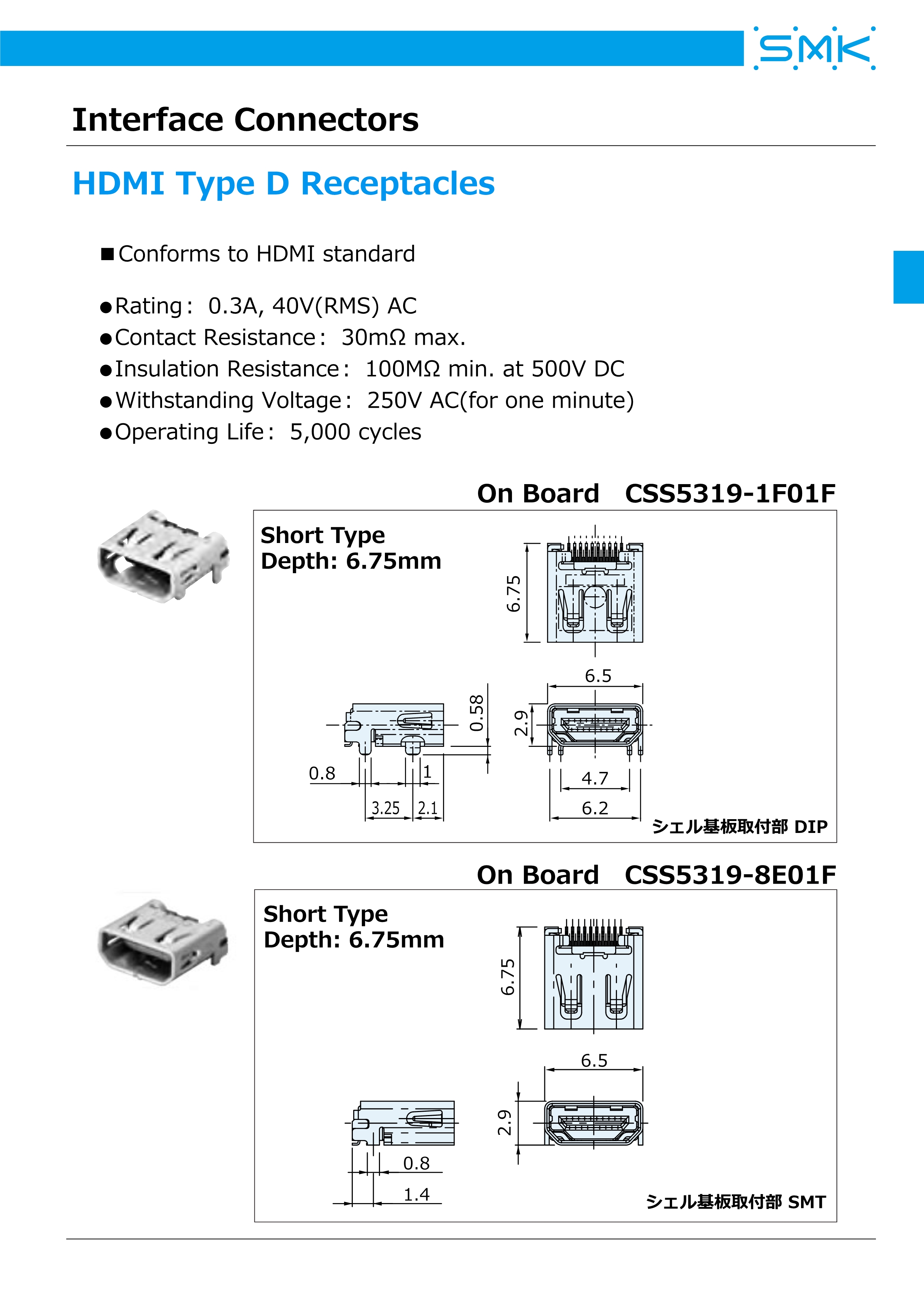 SMK

Interface Connectors

HDMI Type D Receptacles

■Conforms to HDMI standard

●Rating: 0.3A, 40V(RMS) AC
●Contact Resistance: 30mΩ max.
●Insulation Resistance: 100MΩ min. at 500V DC
●Withstanding Voltage: 250V AC(for one minute)
●Operating Life: 5,000 cycles

On Board CSS5319-1F01F

Short Type
Depth: 6.75mm

6.75
6.5
0.58
2.9
0.8
1
3.25
2.1
4.7
6.2
シェル基板取付部 DIP

On Board CSS5319-8E01F

Short Type
Depth: 6.75mm

6.75
6.5
2.9
0.8
1.4
シェル基板取付部 SMT