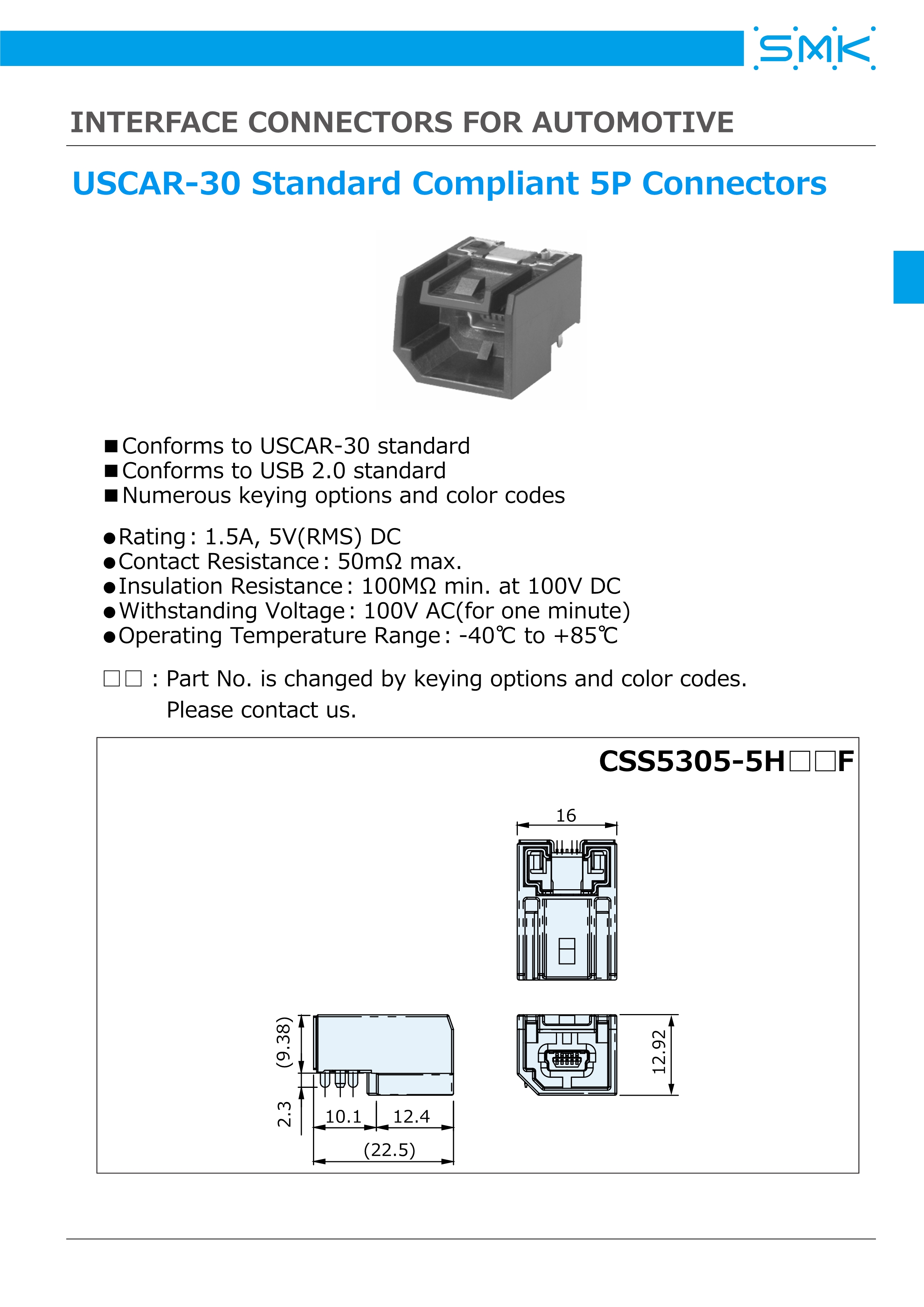 SMK

INTERFACE CONNECTORS FOR AUTOMOTIVE

USCAR-30 Standard Compliant 5P Connectors

■Conforms to USCAR-30 standard
■Conforms to USB 2.0 standard
■Numerous keying options and color codes

●Rating: 1.5A, 5V(RMS) DC
●Contact Resistance: 50mΩ max.
●Insulation Resistance: 100MΩ min. at 100V DC
●Withstanding Voltage: 100V AC(for one minute)
●Operating Temperature Range: -40℃ to +85℃

□□ : Part No. is changed by keying options and color codes.
Please contact us.

CSS5305-5H□□F

16

(9.38)

2.3

10.1

12.4

(22.5)

12.92