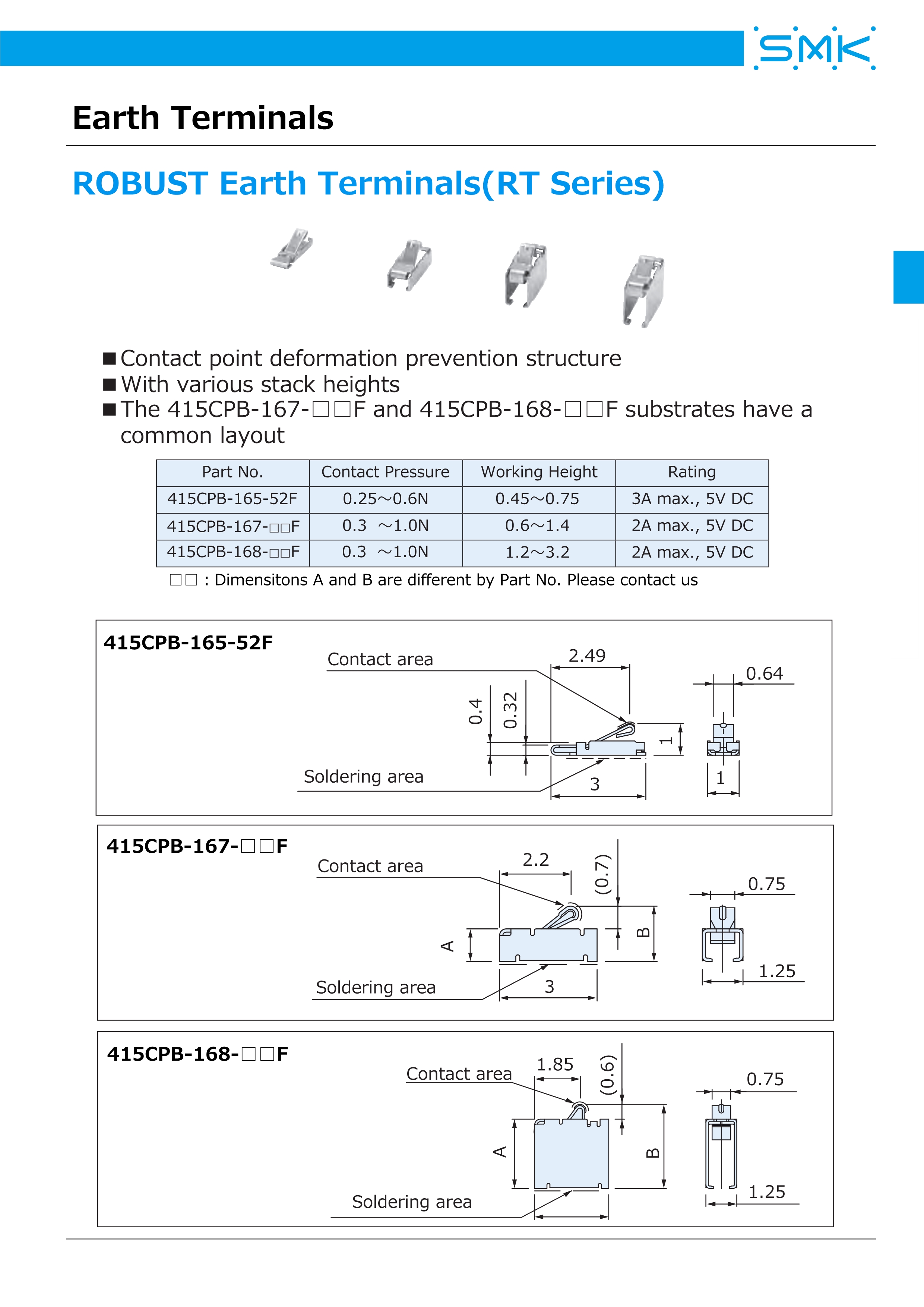 SMK

Earth Terminals

ROBUST Earth Terminals(RT Series)

■Contact point deformation prevention structure
■With various stack heights
■The 415CPB-167-□□F and 415CPB-168-□□F substrates have a common layout

| Part No. | Contact Pressure | Working Height | Rating |
|---|---|---|---|
| 415CPB-165-52F | 0.25～0.6N | 0.45～0.75 | 3A max., 5V DC |
| 415CPB-167-□□F | 0.3 ～1.0N | 0.6～1.4 | 2A max., 5V DC |
| 415CPB-168-□□F | 0.3 ～1.0N | 1.2～3.2 | 2A max., 5V DC |

□□ : Dimensitons A and B are different by Part No. Please contact us

415CPB-165-52F
Contact area
2.49
0.64
0.4
0.32
1
Soldering area
3
1

415CPB-167-□□F
Contact area
2.2
(0.7)
0.75
A
B
Soldering area
3
1.25

415CPB-168-□□F
Contact area
1.85
(0.6)
0.75
A
B
Soldering area
1.25