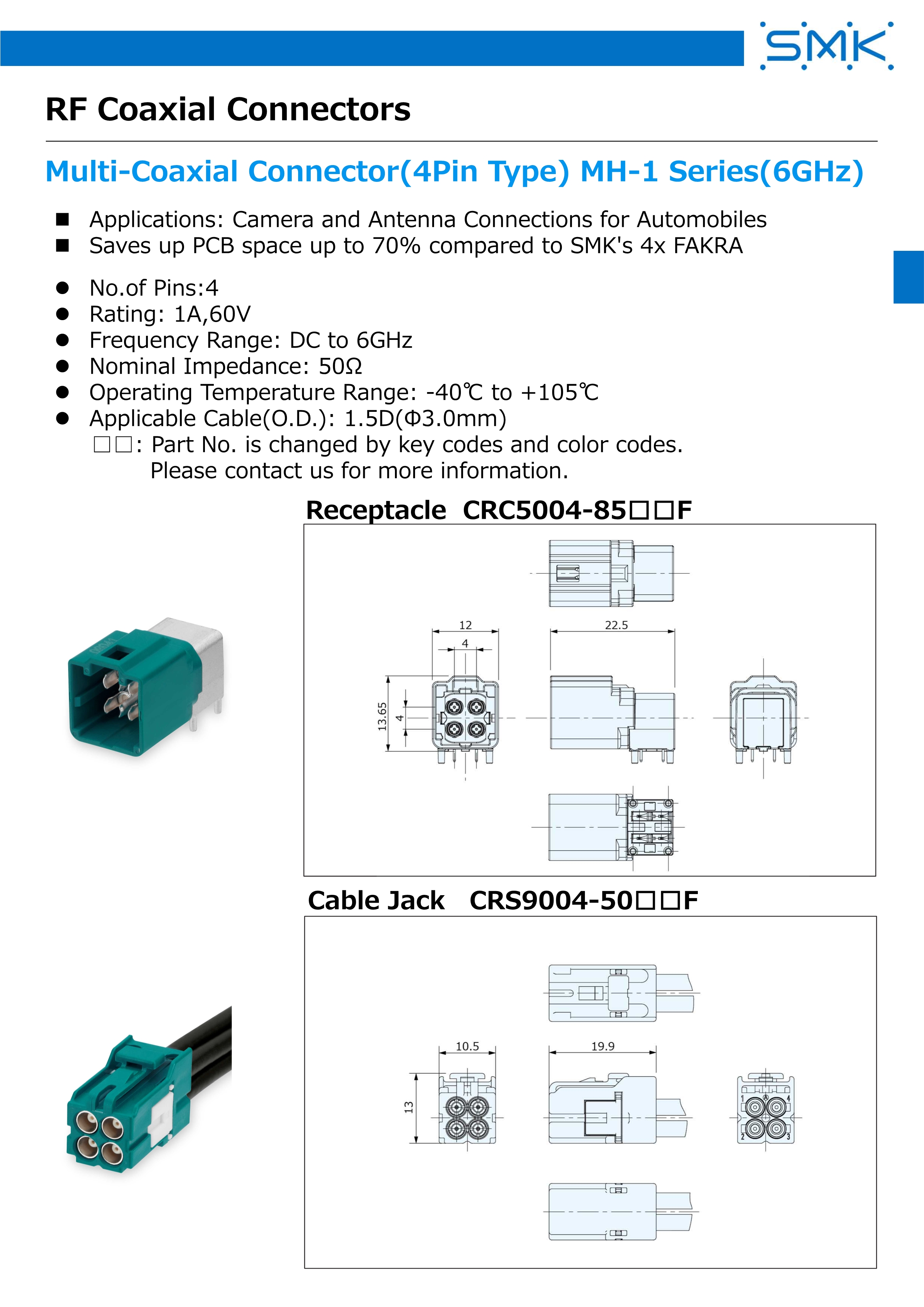 SMK

RF Coaxial Connectors

Multi-Coaxial Connector(4Pin Type) MH-1 Series(6GHz)

■ Applications: Camera and Antenna Connections for Automobiles
■ Saves up PCB space up to 70% compared to SMK's 4x FAKRA

● No.of Pins:4
● Rating: 1A,60V
● Frequency Range: DC to 6GHz
● Nominal Impedance: 50Ω
● Operating Temperature Range: -40℃ to +105℃
● Applicable Cable(O.D.): 1.5D(Φ3.0mm)
□□: Part No. is changed by key codes and color codes.
Please contact us for more information.

Receptacle CRC5004-85□□F

12
4
22.5
13.65
4

Cable Jack CRS9004-50□□F

10.5
19.9
13
1
4
2
3