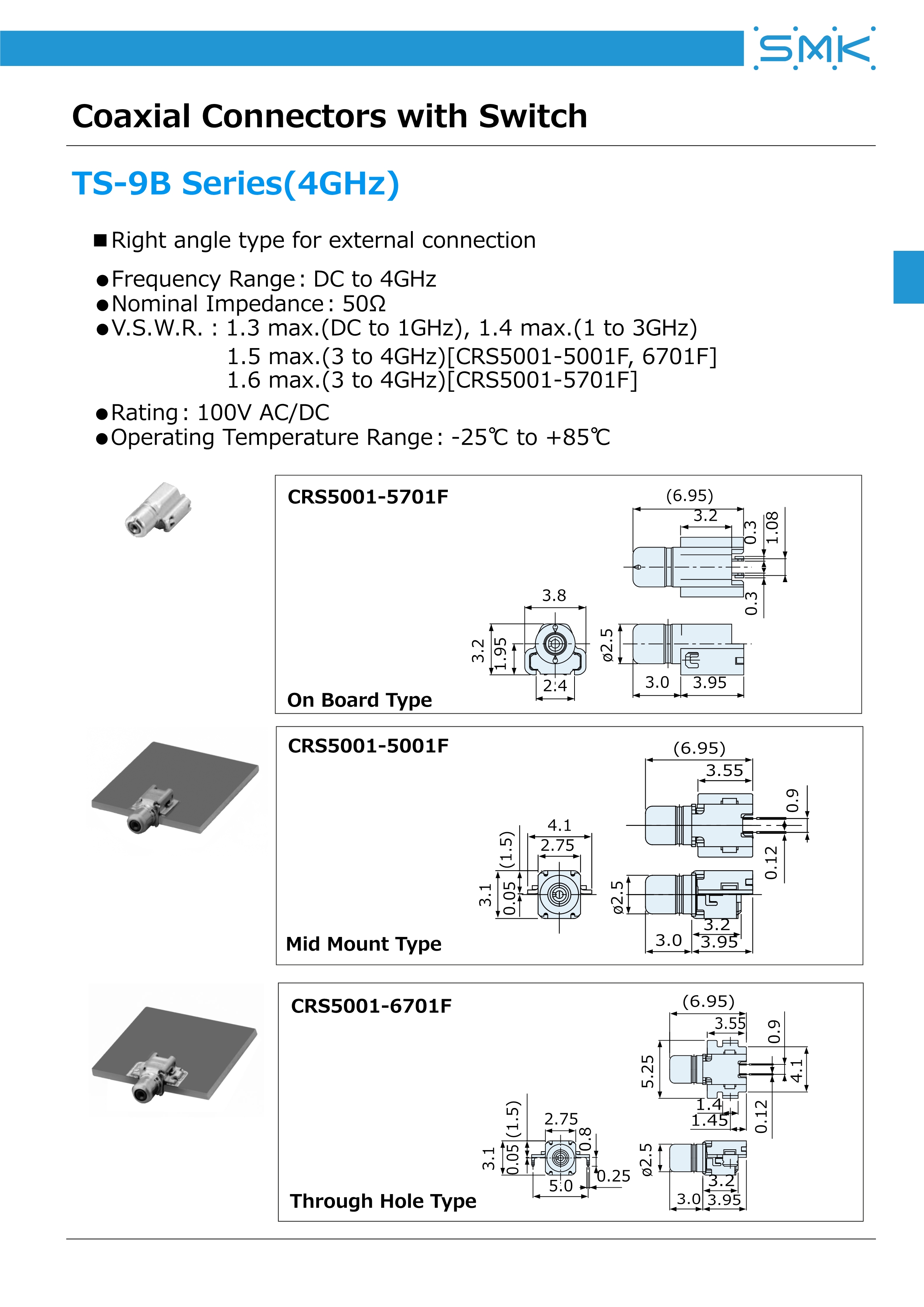 SMK

Coaxial Connectors with Switch

TS-9B Series(4GHz)

■Right angle type for external connection

●Frequency Range: DC to 4GHz
●Nominal Impedance: 50Ω
●V.S.W.R. : 1.3 max.(DC to 1GHz), 1.4 max.(1 to 3GHz)
1.5 max.(3 to 4GHz)[CRS5001-5001F, 6701F]
1.6 max.(3 to 4GHz)[CRS5001-5701F]

●Rating: 100V AC/DC
●Operating Temperature Range: -25℃ to +85℃

CRS5001-5701F

(6.95)
3.2
0.3
1.08
0.3
3.8
3.2
1.95
2.4
ø2.5
3.0
3.95

On Board Type

CRS5001-5001F

(6.95)
3.55
0.9
0.12
4.1
2.75
(1.5)
3.1
0.05
ø2.5
3.2
3.0
3.95

Mid Mount Type

CRS5001-6701F

(6.95)
3.55
0.9
5.25
4.1
1.4
1.45
0.12
(1.5)
2.75
0.8
3.1
0.05
5.0
0.25
ø2.5
3.2
3.0
3.95

Through Hole Type