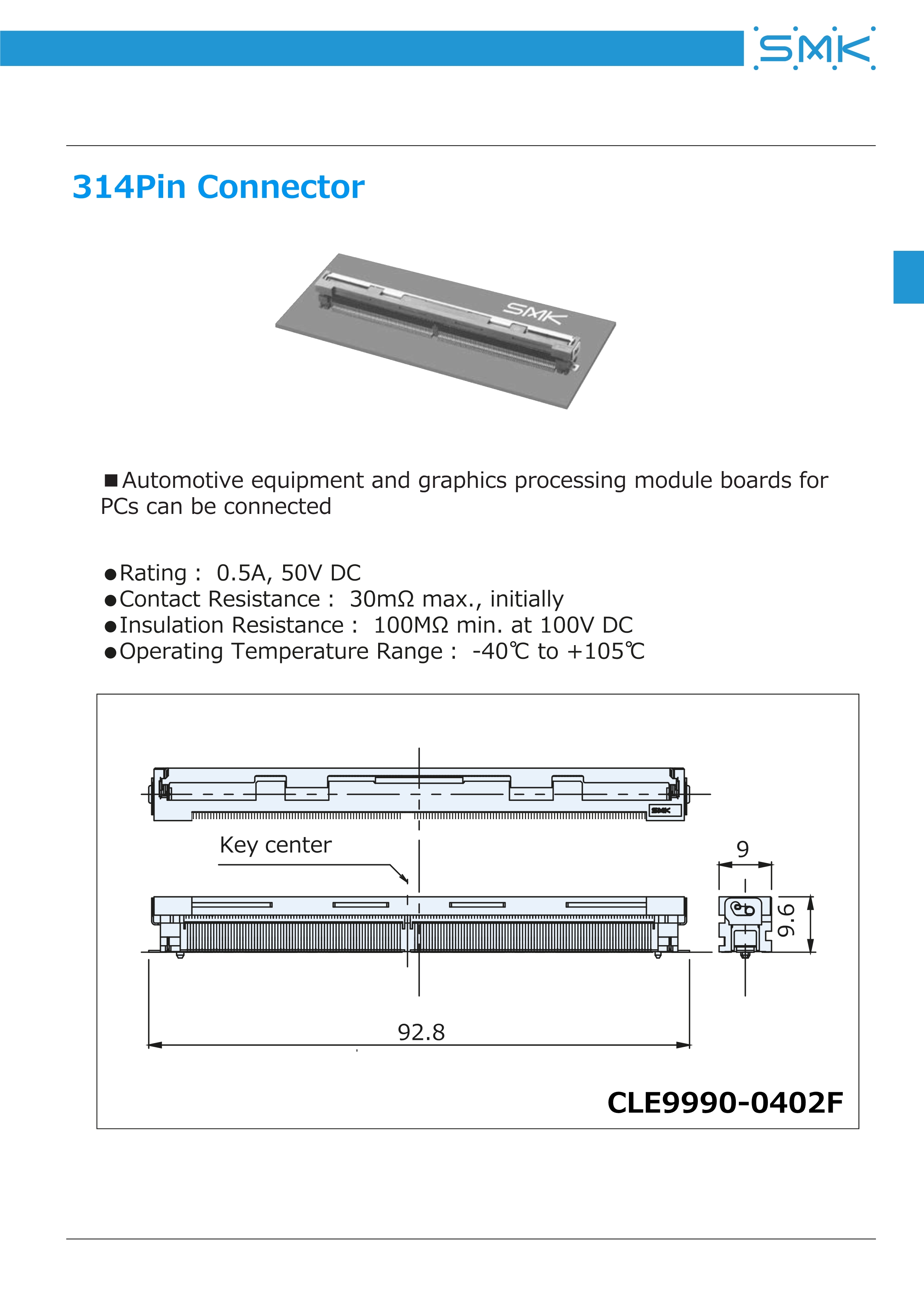 SMK

314Pin Connector

SMK

■Automotive equipment and graphics processing module boards for PCs can be connected

●Rating : 0.5A, 50V DC
●Contact Resistance : 30mΩ max., initially
●Insulation Resistance : 100MΩ min. at 100V DC
●Operating Temperature Range : -40℃ to +105℃

SMK

Key center

9

9.6

92.8

CLE9990-0402F