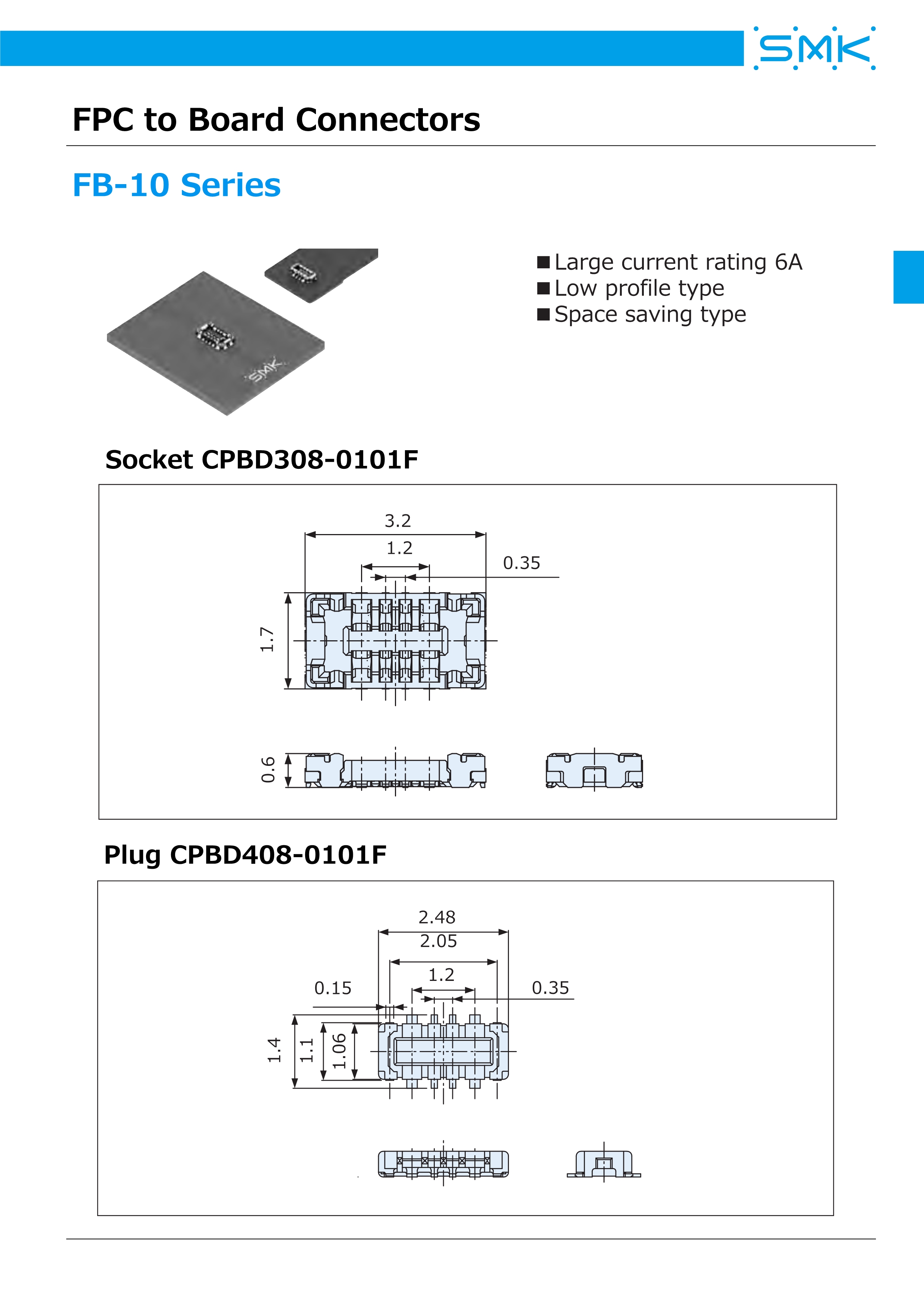 SMK

FPC to Board Connectors

FB-10 Series

SMK

■Large current rating 6A
■Low profile type
■Space saving type

Socket CPBD308-0101F

3.2
1.2
0.35
1.7
0.6

Plug CPBD408-0101F

2.48
2.05
1.2
0.15
0.35
1.4
1.1
1.06