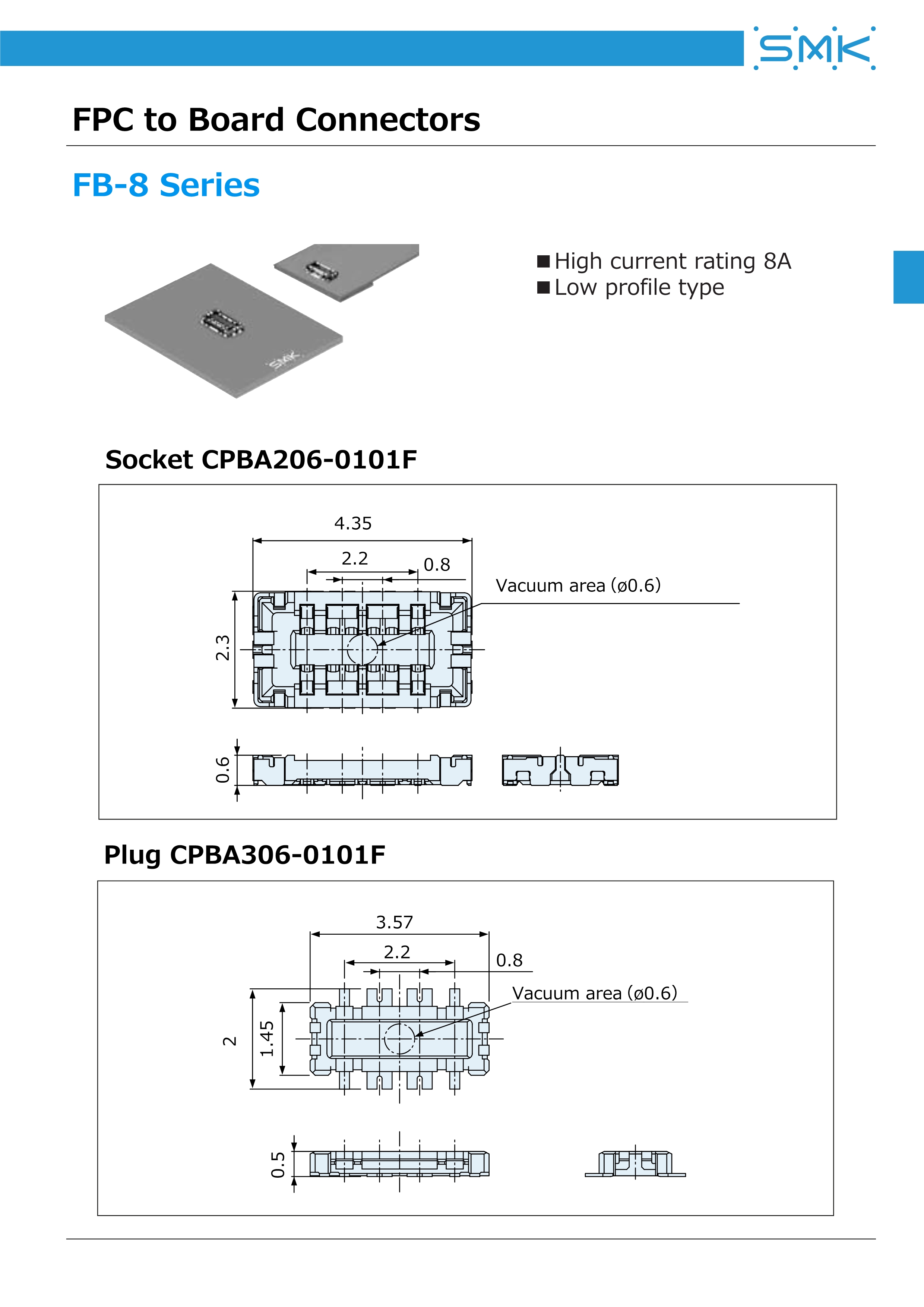 SMK

FPC to Board Connectors

FB-8 Series

SMK

■High current rating 8A
■Low profile type

Socket CPBA206-0101F

4.35
2.2
0.8
Vacuum area (ø0.6)
2.3
0.6

Plug CPBA306-0101F

3.57
2.2
0.8
Vacuum area (ø0.6)
2
1.45
0.5