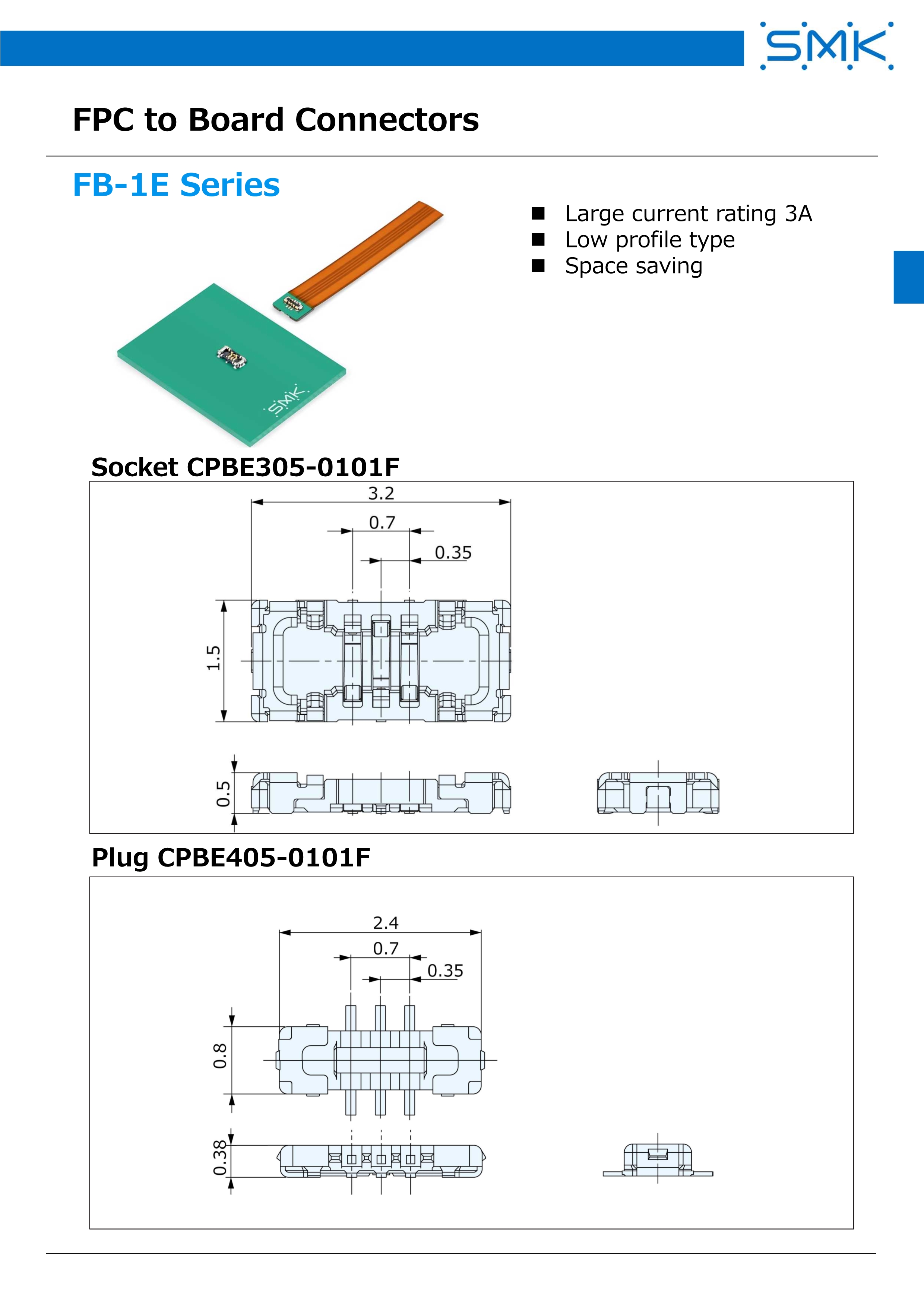 SMK

FPC to Board Connectors

FB-1E Series

■ Large current rating 3A
■ Low profile type
■ Space saving

SMK

Socket CPBE305-0101F

3.2
0.7
0.35
1.5
0.5

Plug CPBE405-0101F

2.4
0.7
0.35
0.8
0.38