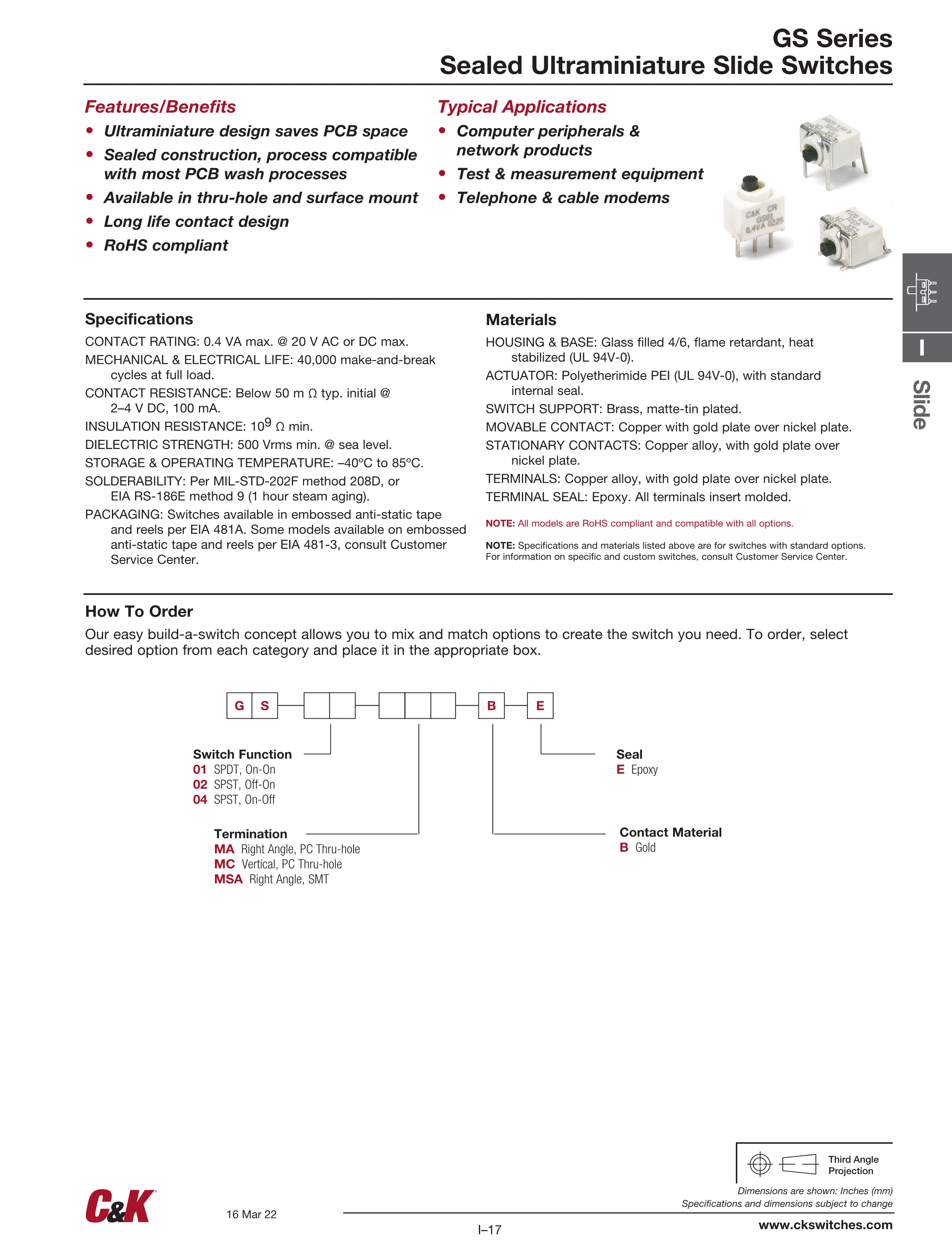 GS Series
Sealed Ultraminiature Slide Switches

Features/Benefits
• Ultraminiature design saves PCB space
• Sealed construction, process compatible with most PCB wash processes
• Available in thru-hole and surface mount
• Long life contact design
• RoHS compliant

Typical Applications
• Computer peripherals & network products
• Test & measurement equipment
• Telephone & cable modems

C&K CR GS01 0.4VA 0225

I

Slide

Specifications
CONTACT RATING: 0.4 VA max. @ 20 V AC or DC max.
MECHANICAL & ELECTRICAL LIFE: 40,000 make-and-break cycles at full load.
CONTACT RESISTANCE: Below 50 m Ω typ. initial @ 2–4 V DC, 100 mA.
INSULATION RESISTANCE: $10^9$ Ω min.
DIELECTRIC STRENGTH: 500 Vrms min. @ sea level.
STORAGE & OPERATING TEMPERATURE: –40ºC to 85ºC.
SOLDERABILITY: Per MIL-STD-202F method 208D, or EIA RS-186E method 9 (1 hour steam aging).
PACKAGING: Switches available in embossed anti-static tape and reels per EIA 481A. Some models available on embossed anti-static tape and reels per EIA 481-3, consult Customer Service Center.

Materials
HOUSING & BASE: Glass filled 4/6, flame retardant, heat stabilized (UL 94V-0).
ACTUATOR: Polyetherimide PEI (UL 94V-0), with standard internal seal.
SWITCH SUPPORT: Brass, matte-tin plated.
MOVABLE CONTACT: Copper with gold plate over nickel plate.
STATIONARY CONTACTS: Copper alloy, with gold plate over nickel plate.
TERMINALS: Copper alloy, with gold plate over nickel plate.
TERMINAL SEAL: Epoxy. All terminals insert molded.

NOTE: All models are RoHS compliant and compatible with all options.

NOTE: Specifications and materials listed above are for switches with standard options. For information on specific and custom switches, consult Customer Service Center.

How To Order
Our easy build-a-switch concept allows you to mix and match options to create the switch you need. To order, select desired option from each category and place it in the appropriate box.

G S B E

Switch Function
01 SPDT, On-On
02 SPST, Off-On
04 SPST, On-Off

Termination
MA Right Angle, PC Thru-hole
MC Vertical, PC Thru-hole
MSA Right Angle, SMT

Seal
E Epoxy

Contact Material
B Gold

Third Angle Projection

Dimensions are shown: Inches (mm)
Specifications and dimensions subject to change

C&K

16 Mar 22

I–17

www.ckswitches.com