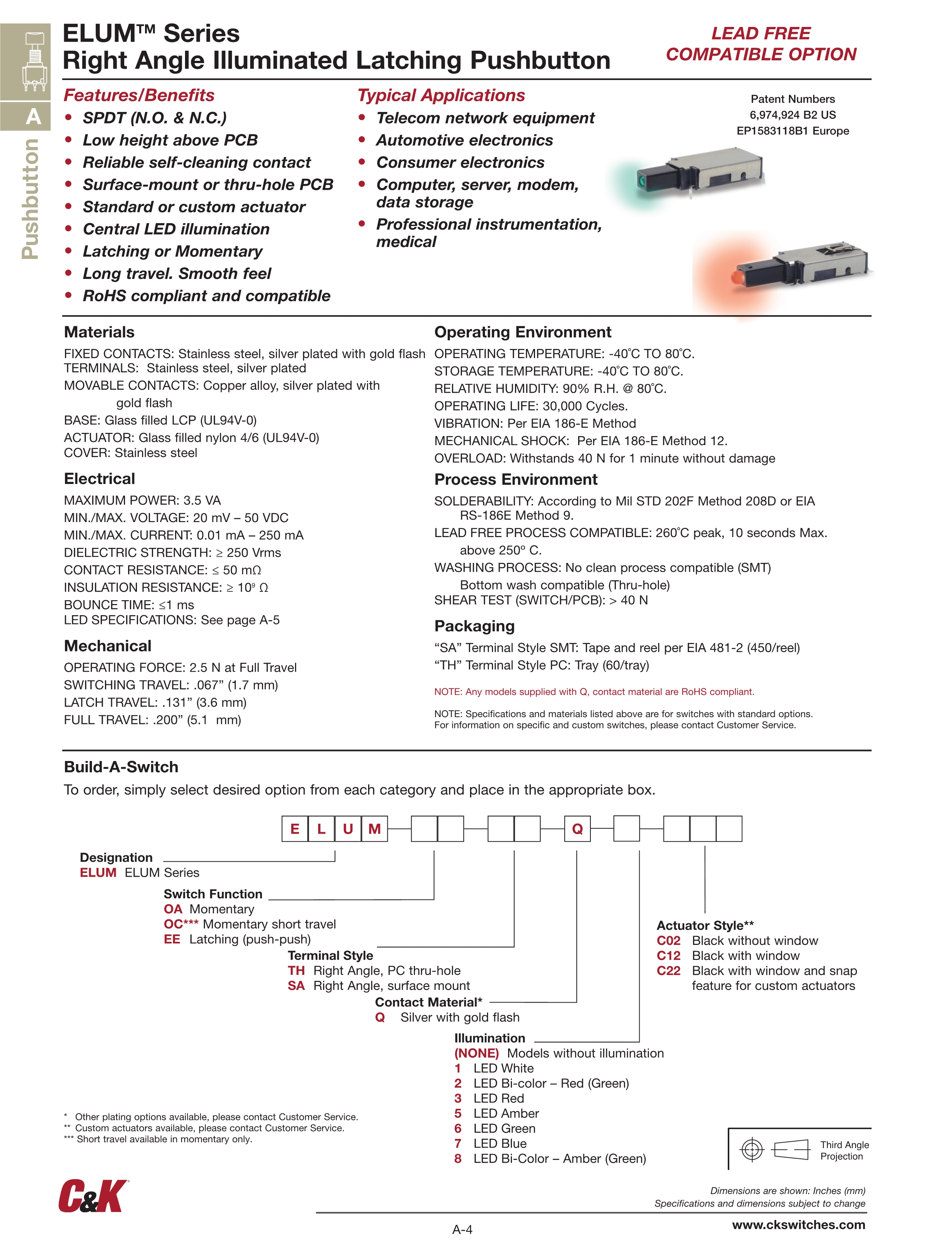 A

Pushbutton

ELUM™ Series
Right Angle Illuminated Latching Pushbutton

LEAD FREE
COMPATIBLE OPTION

Features/Benefits
• SPDT (N.O. & N.C.)
• Low height above PCB
• Reliable self-cleaning contact
• Surface-mount or thru-hole PCB
• Standard or custom actuator
• Central LED illumination
• Latching or Momentary
• Long travel. Smooth feel
• RoHS compliant and compatible

Typical Applications
• Telecom network equipment
• Automotive electronics
• Consumer electronics
• Computer, server, modem, data storage
• Professional instrumentation, medical

Patent Numbers
6,974,924 B2 US
EP1583118B1 Europe

Materials
FIXED CONTACTS: Stainless steel, silver plated with gold flash
TERMINALS: Stainless steel, silver plated
MOVABLE CONTACTS: Copper alloy, silver plated with gold flash
BASE: Glass filled LCP (UL94V-0)
ACTUATOR: Glass filled nylon 4/6 (UL94V-0)
COVER: Stainless steel

Electrical
MAXIMUM POWER: 3.5 VA
MIN./MAX. VOLTAGE: 20 mV – 50 VDC
MIN./MAX. CURRENT: 0.01 mA – 250 mA
DIELECTRIC STRENGTH: ≥ 250 Vrms
CONTACT RESISTANCE: ≤ 50 mΩ
INSULATION RESISTANCE: ≥ $10^9$ Ω
BOUNCE TIME: ≤1 ms
LED SPECIFICATIONS: See page A-5

Mechanical
OPERATING FORCE: 2.5 N at Full Travel
SWITCHING TRAVEL: .067” (1.7 mm)
LATCH TRAVEL: .131” (3.6 mm)
FULL TRAVEL: .200” (5.1 mm)

Operating Environment
OPERATING TEMPERATURE: -40˚C TO 80˚C.
STORAGE TEMPERATURE: -40˚C TO 80˚C.
RELATIVE HUMIDITY: 90% R.H. @ 80˚C.
OPERATING LIFE: 30,000 Cycles.
VIBRATION: Per EIA 186-E Method
MECHANICAL SHOCK: Per EIA 186-E Method 12.
OVERLOAD: Withstands 40 N for 1 minute without damage

Process Environment
SOLDERABILITY: According to Mil STD 202F Method 208D or EIA RS-186E Method 9.
LEAD FREE PROCESS COMPATIBLE: 260˚C peak, 10 seconds Max. above 250º C.
WASHING PROCESS: No clean process compatible (SMT) Bottom wash compatible (Thru-hole)
SHEAR TEST (SWITCH/PCB): > 40 N

Packaging
“SA” Terminal Style SMT: Tape and reel per EIA 481-2 (450/reel)
“TH” Terminal Style PC: Tray (60/tray)

NOTE: Any models supplied with Q, contact material are RoHS compliant.

NOTE: Specifications and materials listed above are for switches with standard options. For information on specific and custom switches, please contact Customer Service.

Build-A-Switch
To order, simply select desired option from each category and place in the appropriate box.

E L U M Q

Designation
ELUM ELUM Series

Switch Function
OA Momentary
OC*** Momentary short travel
EE Latching (push-push)

Terminal Style
TH Right Angle, PC thru-hole
SA Right Angle, surface mount

Contact Material*
Q Silver with gold flash

Illumination
(NONE) Models without illumination
1 LED White
2 LED Bi-color – Red (Green)
3 LED Red
5 LED Amber
6 LED Green
7 LED Blue
8 LED Bi-Color – Amber (Green)

Actuator Style**
C02 Black without window
C12 Black with window
C22 Black with window and snap feature for custom actuators

* Other plating options available, please contact Customer Service.
** Custom actuators available, please contact Customer Service.
*** Short travel available in momentary only.

Third Angle Projection

C&K

Dimensions are shown: Inches (mm)
Specifications and dimensions subject to change

A-4

www.ckswitches.com